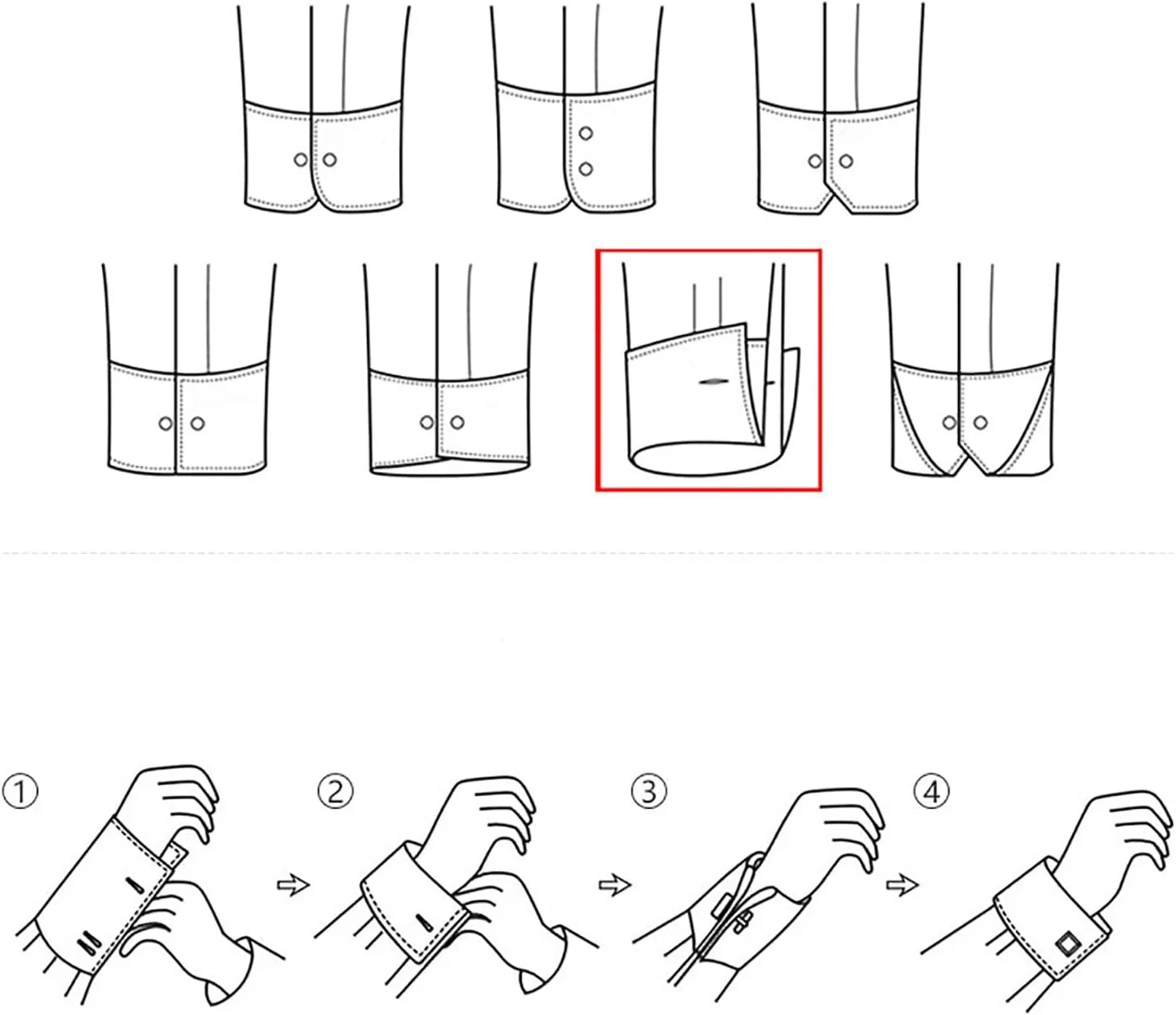 ①

②

③

④